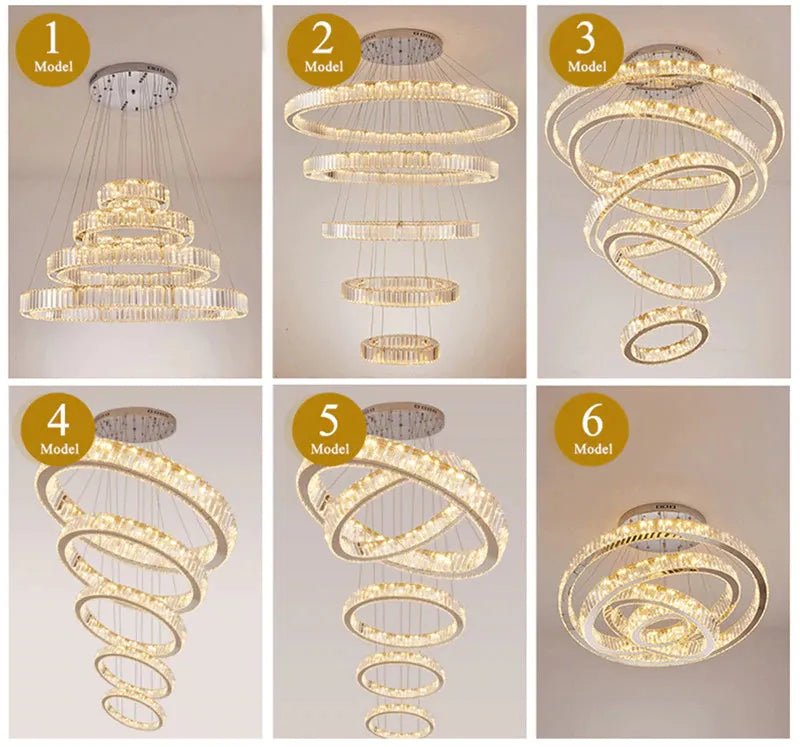 1
Model

2
Model

3
Model

4
Model

5
Model

6
Model