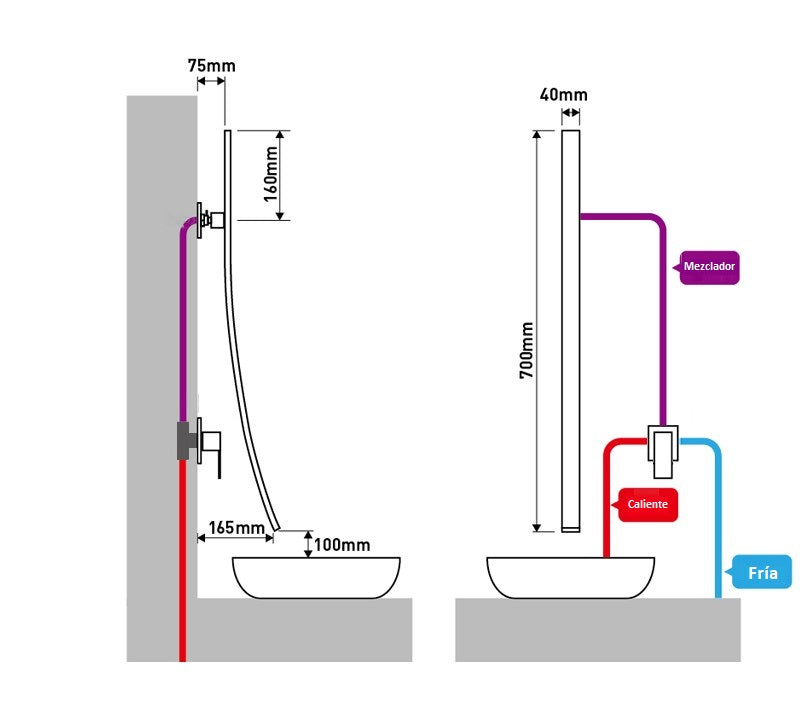 75mm

160mm

165mm

100mm

40mm

700mm

Mezclador

Caliente

Fría