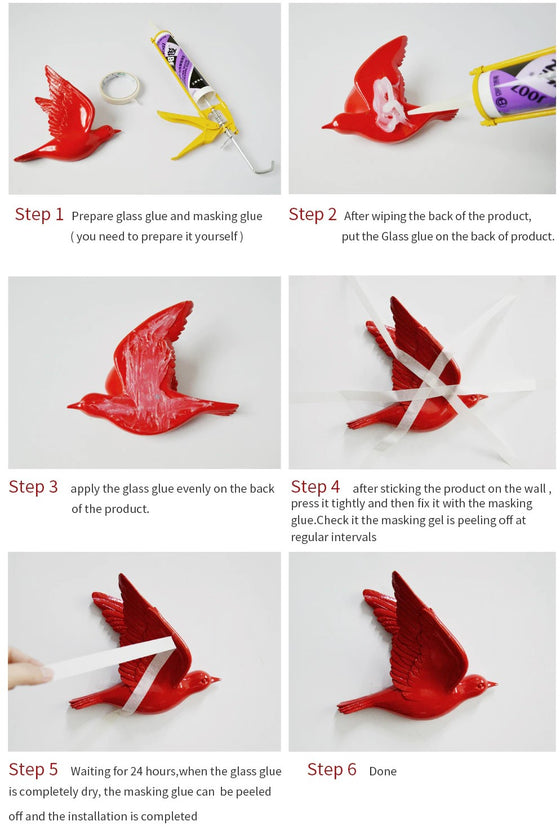 Step 1 Prepare glass glue and masking glue
( you need to prepare it yourself )

Step 2 After wiping the back of the product, put the Glass glue on the back of product.

Step 3 apply the glass glue evenly on the back of the product.

Step 4 after sticking the product on the wall , press it tightly and then fix it with the masking glue.Check it the masking gel is peeling off at regular intervals

Step 5 Waiting for 24 hours,when the glass glue is completely dry, the masking glue can be peeled off and the installation is completed

Step 6 Done