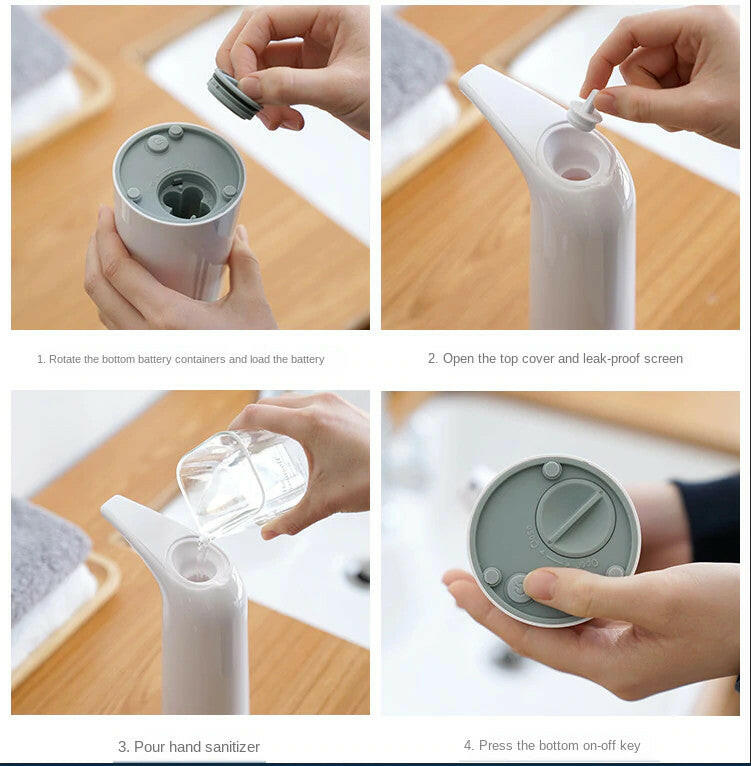 1. Rotate the bottom battery containers and load the battery

2. Open the top cover and leak-proof screen

3. Pour hand sanitizer

4. Press the bottom on-off key